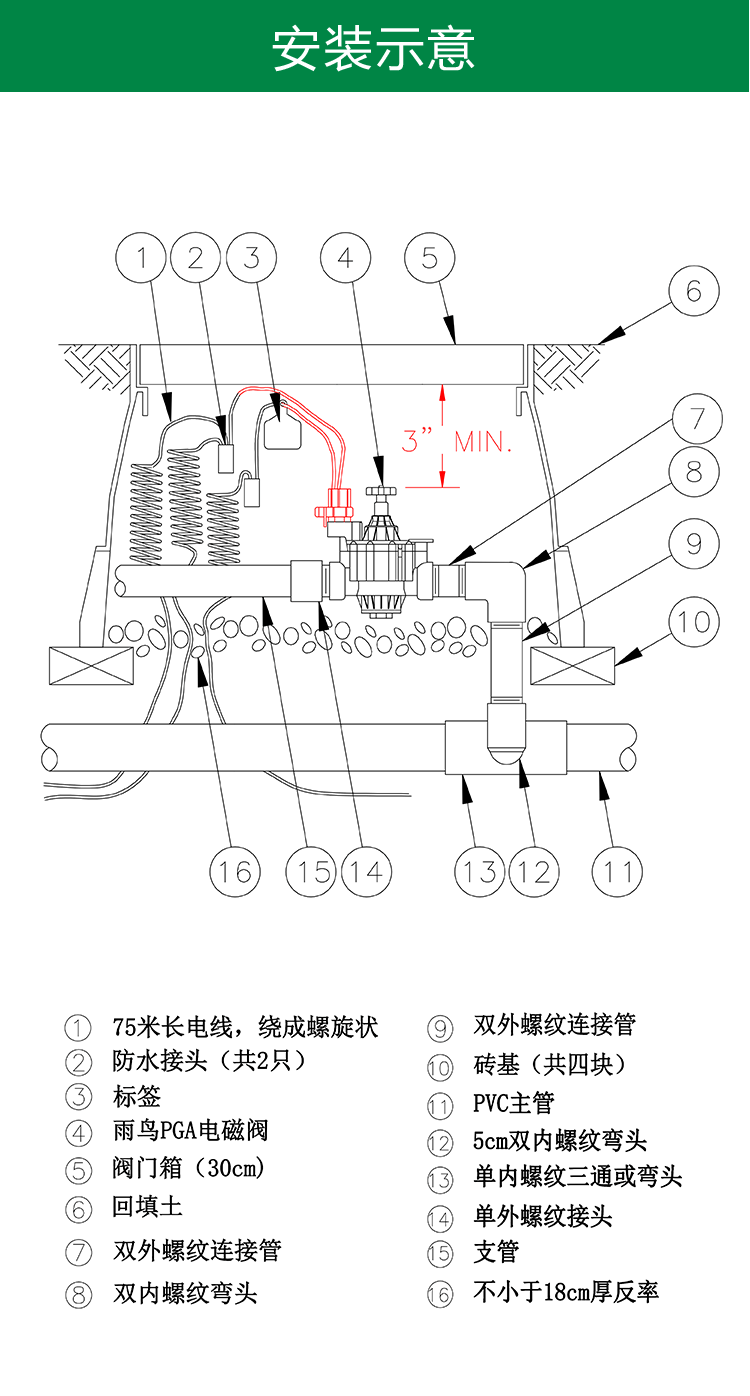 安装示意

1 2 3 4 5 6

3" MIN.

7 8 9 10

16 15 14 13 12 11

① 75米长电线，绕成螺旋状
② 防水接头（共2只）
③ 标签
④ 雨鸟PGA电磁阀
⑤ 阀门箱（30cm）
⑥ 回填土
⑦ 双外螺纹连接管
⑧ 双内螺纹弯头

⑨ 双外螺纹连接管
⑩ 砖基（共四块）
⑪ PVC主管
⑫ 5cm双内螺纹弯头
⑬ 单内螺纹三通或弯头
⑭ 单外螺纹接头
⑮ 支管
⑯ 不小于18cm厚反率