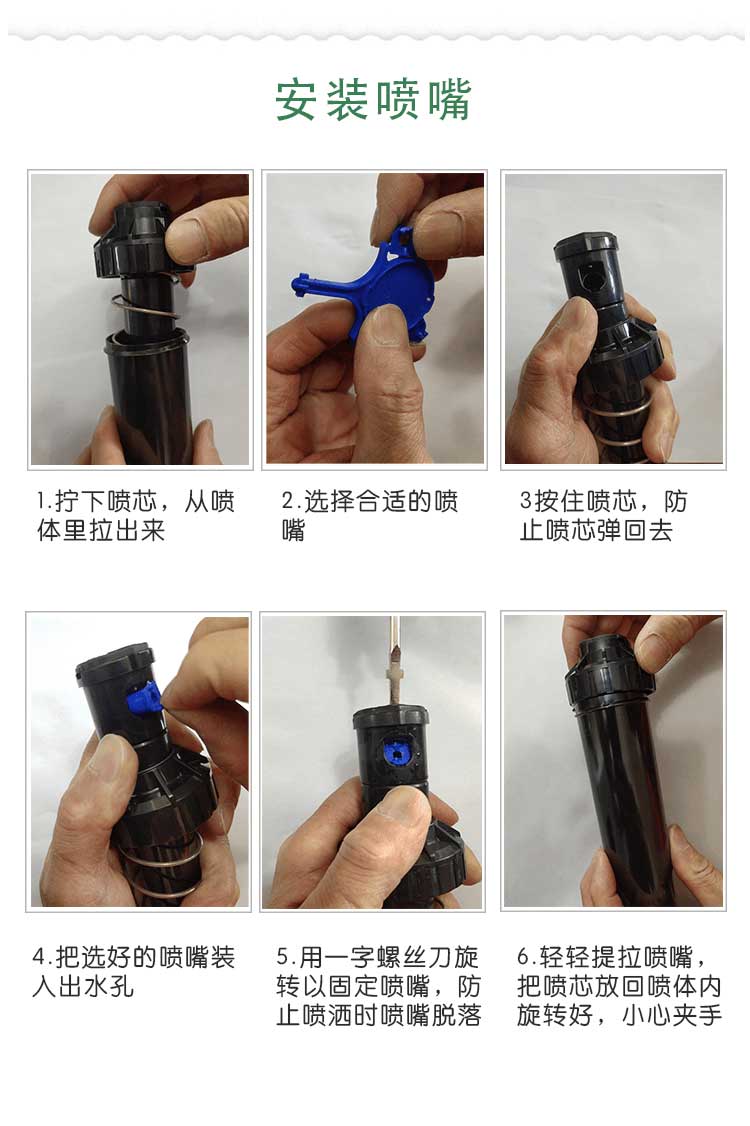 安装喷嘴

1.拧下喷芯，从喷体里拉出来

2.选择合适的喷嘴

3按住喷芯，防止喷芯弹回去

4.把选好的喷嘴装入出水孔

5.用一字螺丝刀旋转以固定喷嘴，防止喷洒时喷嘴脱落

6.轻轻提拉喷嘴，把喷芯放回喷体内旋转好，小心夹手