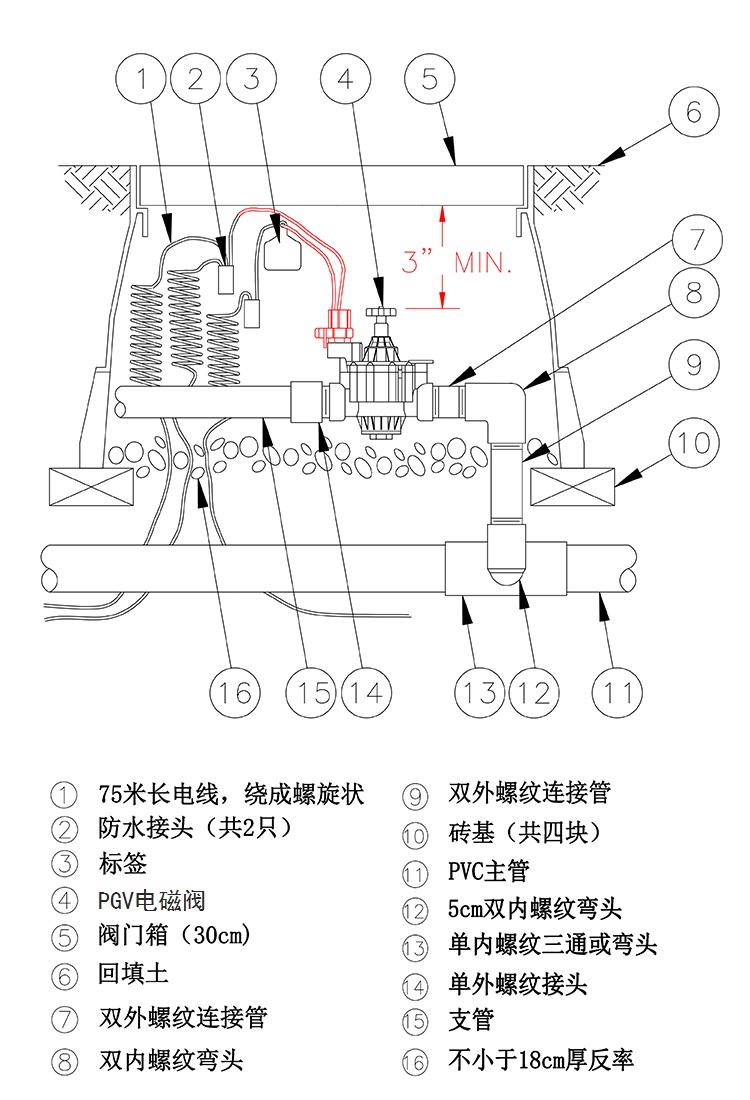 1 2 3 4 5 6

3" MIN.

7 8 9 10

16 15 14 13 12 11

① 75米长电线，绕成螺旋状
② 防水接头（共2只）
③ 标签
④ PGV电磁阀
⑤ 阀门箱（30cm）
⑥ 回填土
⑦ 双外螺纹连接管
⑧ 双内螺纹弯头

⑨ 双外螺纹连接管
⑩ 砖基（共四块）
⑪ PVC主管
⑫ 5cm双内螺纹弯头
⑬ 单内螺纹三通或弯头
⑭ 单外螺纹接头
⑮ 支管
⑯ 不小于18cm厚反率